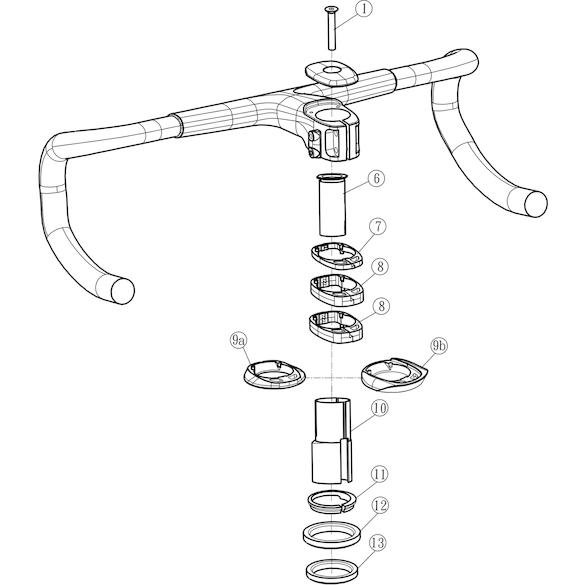 1
6
7
8
8
9a
9b
10
11
12
13